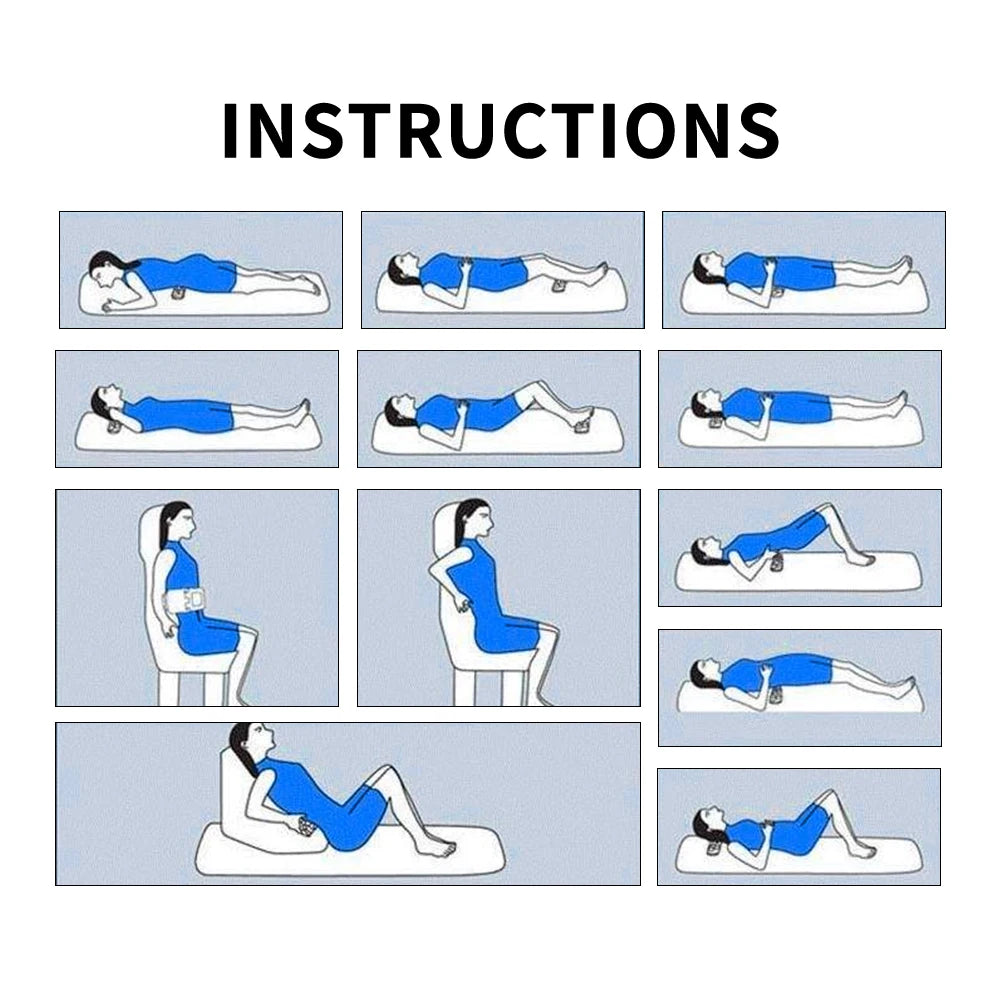 INSTRUCTIONS